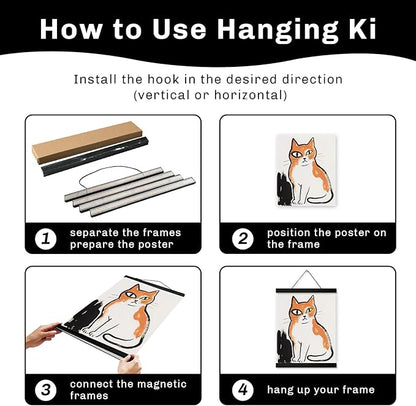 How to Use Hanging Ki

Install the hook in the desired direction (vertical or horizontal)

1 separate the frames prepare the poster

2 position the poster on the frame

3 connect the magnetic frames

4 hang up your frame