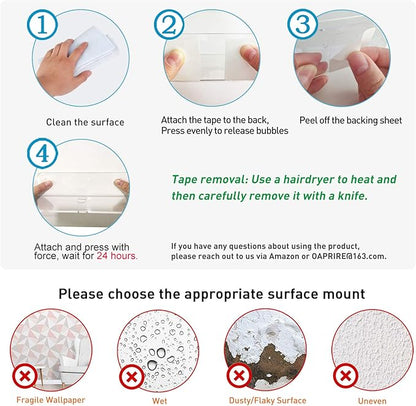 1

Clean the surface

2

Attach the tape to the back,
Press evenly to release bubbles

3

Peel off the backing sheet

4

Attach and press with force, wait for 24 hours.

Tape removal: Use a hairdryer to heat and then carefully remove it with a knife.

If you have any questions about using the product, please reach out to us via Amazon or OAPRIRE@163.com.

Please choose the appropriate surface mount

Fragile Wallpaper

Wet

Dusty/Flaky Surface

Uneven