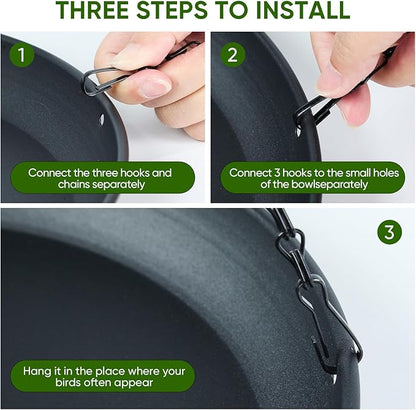 THREE STEPS TO INSTALL

1

Connect the three hooks and chains separately

2

Connect 3 hooks to the small holes of the bowlseparately

3

Hang it in the place where your birds often appear