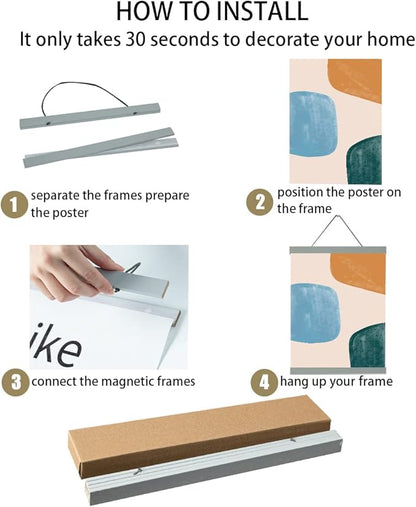 HOW TO INSTALL

It only takes 30 seconds to decorate your home

1 separate the frames prepare the poster

2 position the poster on the frame

ike

3 connect the magnetic frames

4 hang up your frame