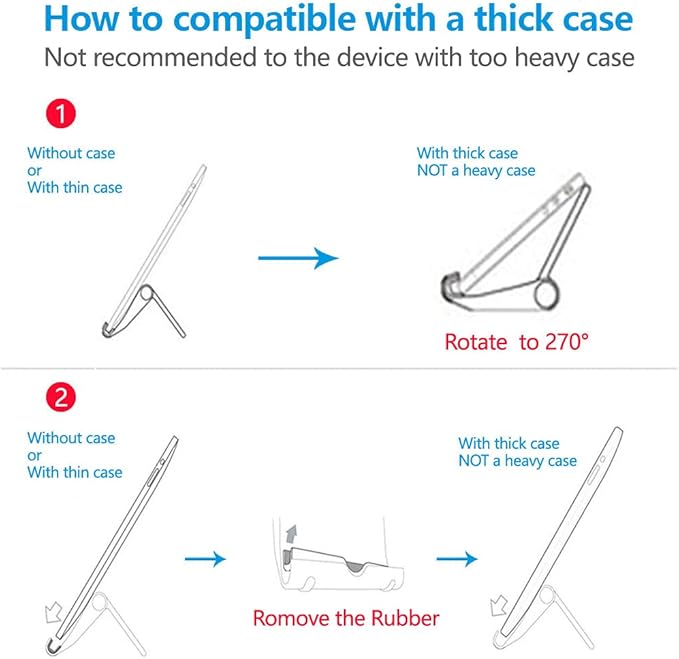 How to compatible with a thick case

Not recommended to the device with too heavy case

1

Without case
or
With thin case

With thick case
NOT a heavy case

Rotate to 270°

2

Without case
or
With thin case

Romove the Rubber

With thick case
NOT a heavy case