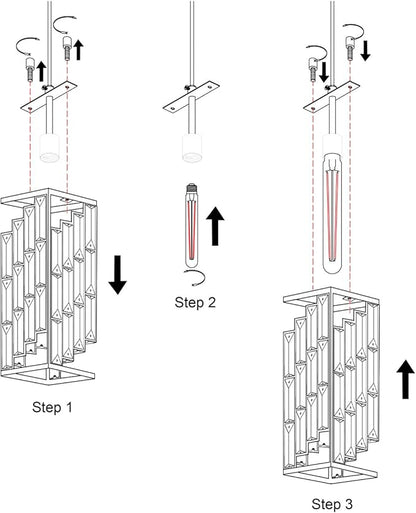 Step 1

Step 2

Step 3