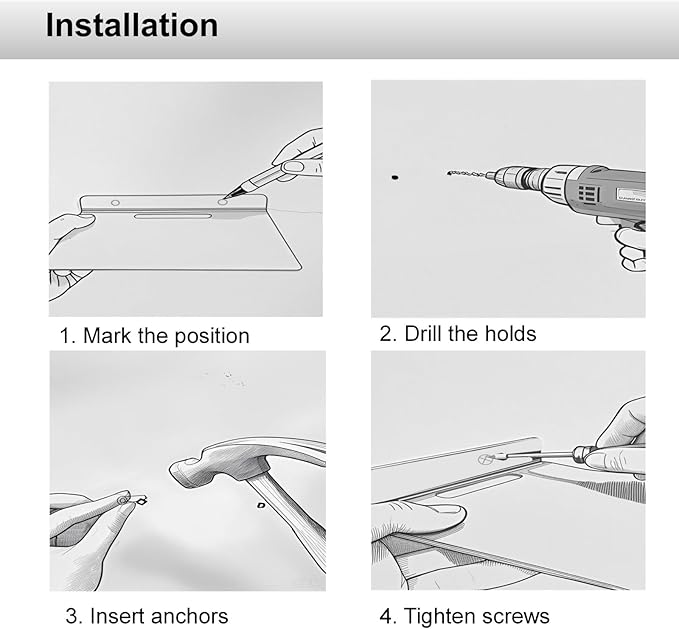 Installation

1. Mark the position

2. Drill the holds

3. Insert anchors

4. Tighten screws