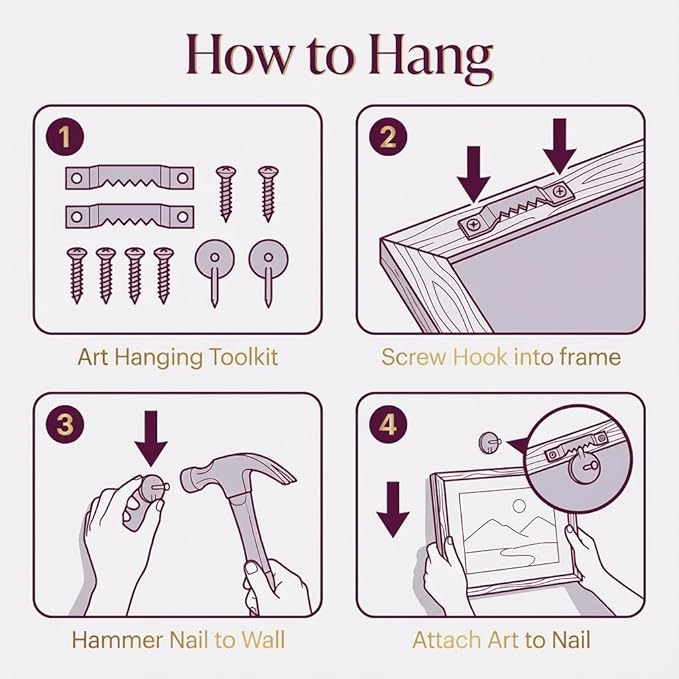 How to Hang

1

Art Hanging Toolkit

2

Screw Hook into frame

3

Hammer Nail to Wall

4

Attach Art to Nail