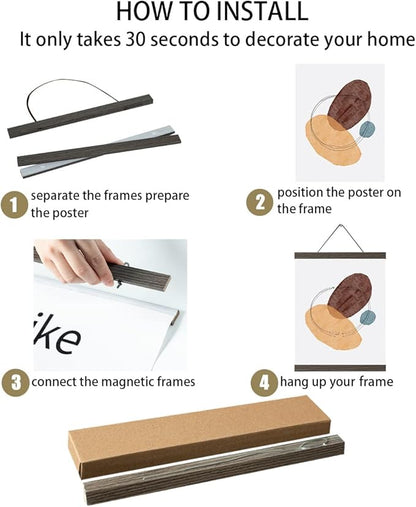 HOW TO INSTALL
It only takes 30 seconds to decorate your home

1 separate the frames prepare the poster

2 position the poster on the frame

ike

3 connect the magnetic frames

4 hang up your frame