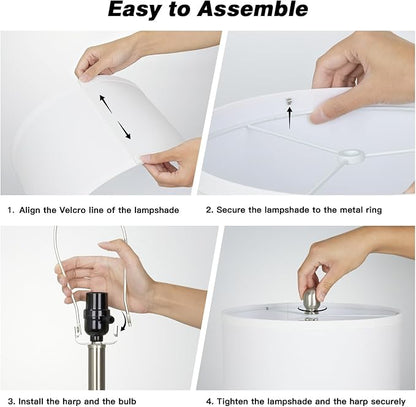 Easy to Assemble

1. Align the Velcro line of the lampshade

2. Secure the lampshade to the metal ring

3. Install the harp and the bulb

4. Tighten the lampshade and the harp securely