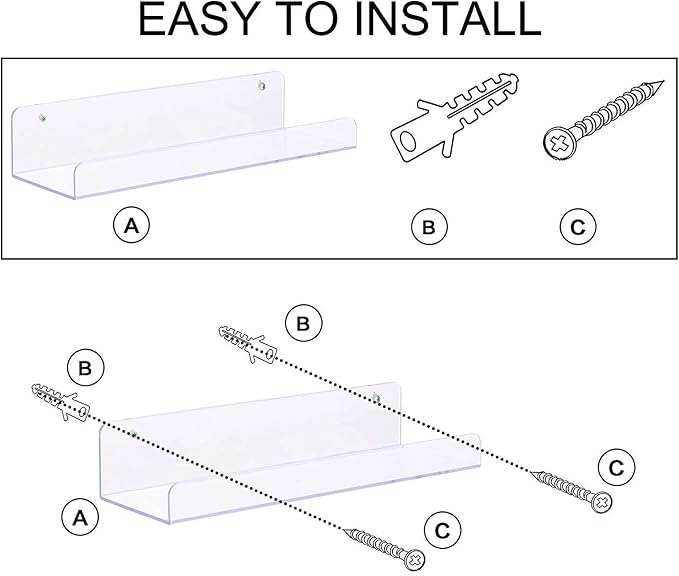 EASY TO INSTALL

A

B

C

B

B

C

A

C