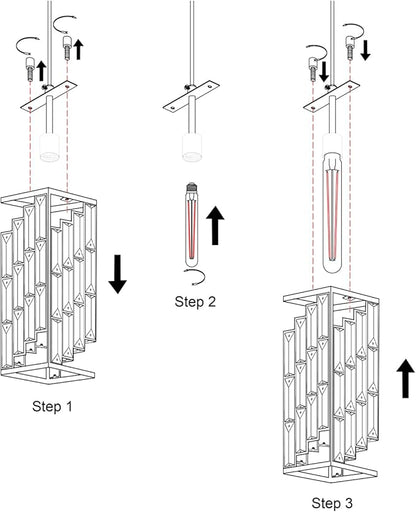 Step 1

Step 2

Step 3