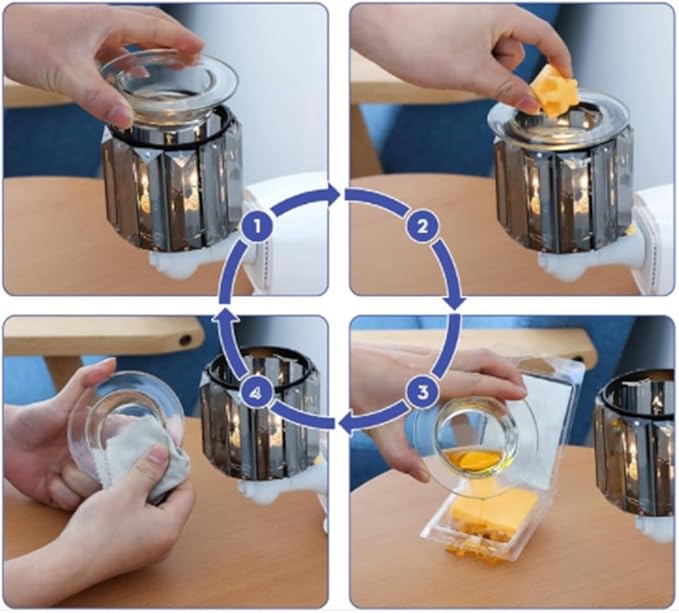 1
2
3
4