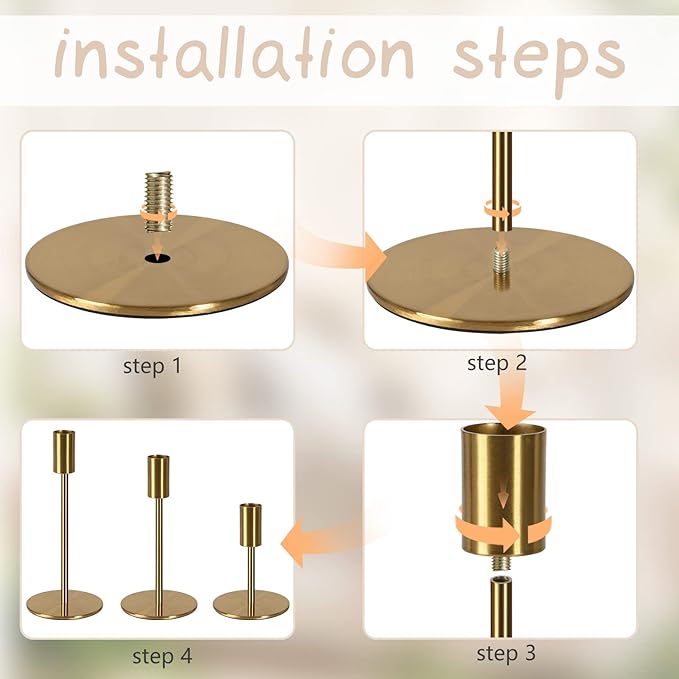 installation steps

step 1

step 2

step 4

step 3