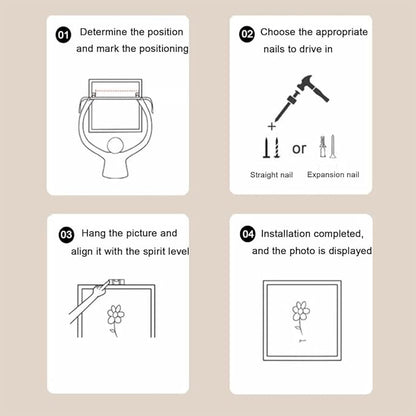 01 Determine the position and mark the positioning

02 Choose the appropriate nails to drive in

+

or

Straight nail

Expansion nail

03 Hang the picture and align it with the spirit level

04 Installation completed, and the photo is displayed