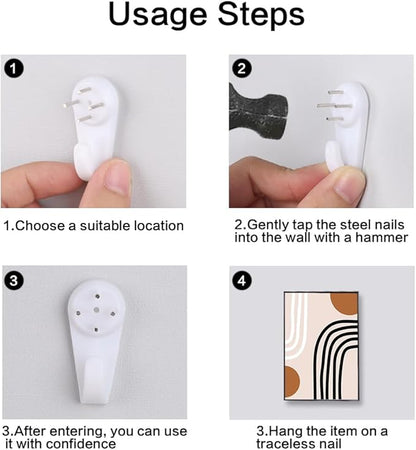 Usage Steps

1

1.Choose a suitable location

2

2.Gently tap the steel nails into the wall with a hammer

3

3.After entering, you can use it with confidence

4

3.Hang the item on a traceless nail